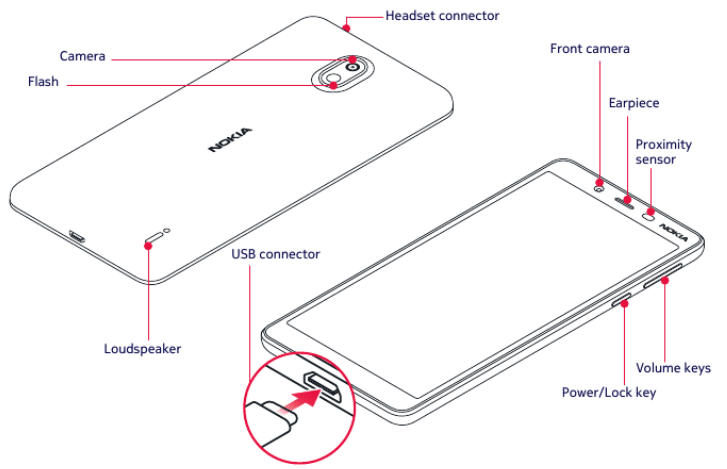 Headset connector
Camera
Flash
NOKIA
Front camera
Earpiece
Proximity sensor
NOKIA
USB connector
Loudspeaker
Volume keys
Power/Lock key