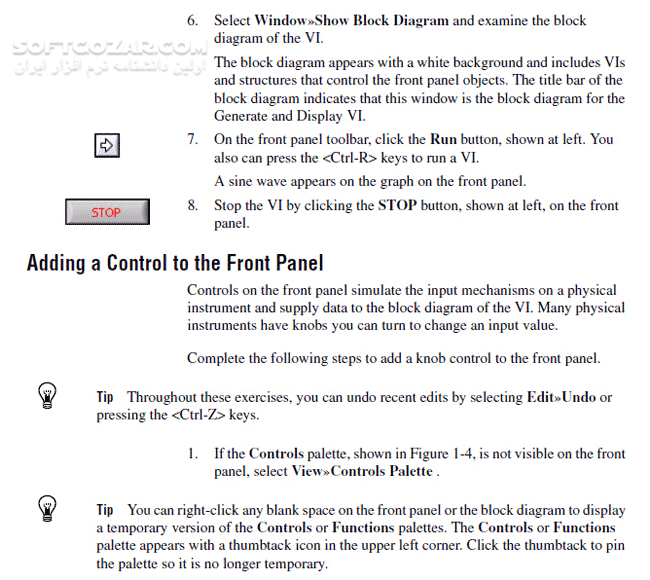 SOFTGOZAR.COM
اولین دانشنامه نرم افزار ایران

6. Select Window»Show Block Diagram and examine the block diagram of the VI.

The block diagram appears with a white background and includes VIs and structures that control the front panel objects. The title bar of the block diagram indicates that this window is the block diagram for the Generate and Display VI.

7. On the front panel toolbar, click the Run button, shown at left. You also can press the <Ctrl-R> keys to run a VI.

A sine wave appears on the graph on the front panel.

STOP

8. Stop the VI by clicking the STOP button, shown at left, on the front panel.

Adding a Control to the Front Panel

Controls on the front panel simulate the input mechanisms on a physical instrument and supply data to the block diagram of the VI. Many physical instruments have knobs you can turn to change an input value.

Complete the following steps to add a knob control to the front panel.

Tip Throughout these exercises, you can undo recent edits by selecting Edit»Undo or pressing the <Ctrl-Z> keys.

1. If the Controls palette, shown in Figure 1-4, is not visible on the front panel, select View»Controls Palette .

Tip You can right-click any blank space on the front panel or the block diagram to display a temporary version of the Controls or Functions palettes. The Controls or Functions palette appears with a thumbtack icon in the upper left corner. Click the thumbtack to pin the palette so it is no longer temporary.